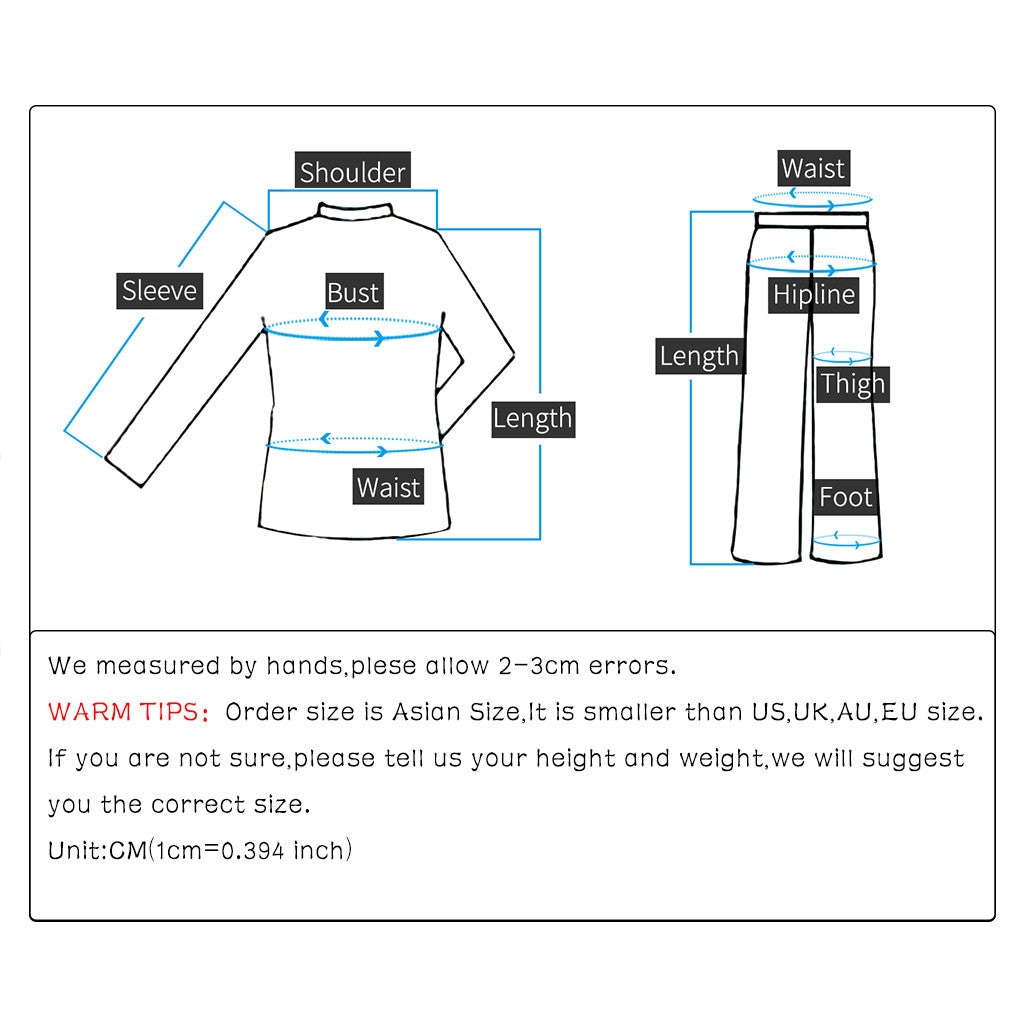 Shoulder
Sleeve
Bust
Length
Waist

Waist
Hipline
Length
Thigh
Foot

We measured by hands,plese allow 2-3cm errors.

WARM TIPS: Order size is Asian Size,It is smaller than US,UK,AU,EU size.

If you are not sure,please tell us your height and weight,we will suggest you the correct size.

Unit:CM(1cm=0.394 inch)