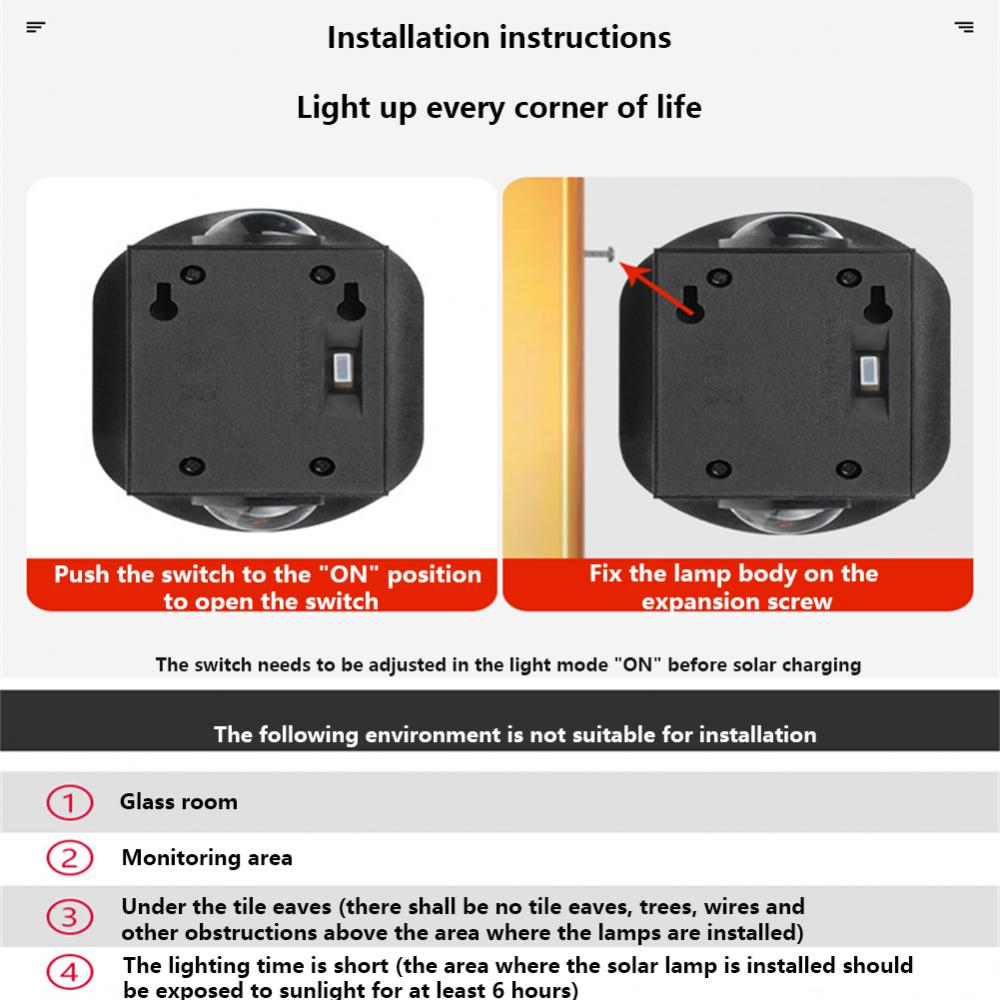 Installation instructions

Light up every corner of life

Push the switch to the "ON" position to open the switch

Fix the lamp body on the expansion screw

The switch needs to be adjusted in the light mode "ON" before solar charging

The following environment is not suitable for installation

1 Glass room

2 Monitoring area

3 Under the tile eaves (there shall be no tile eaves, trees, wires and other obstructions above the area where the lamps are installed)

4 The lighting time is short (the area where the solar lamp is installed should be exposed to sunlight for at least 6 hours)